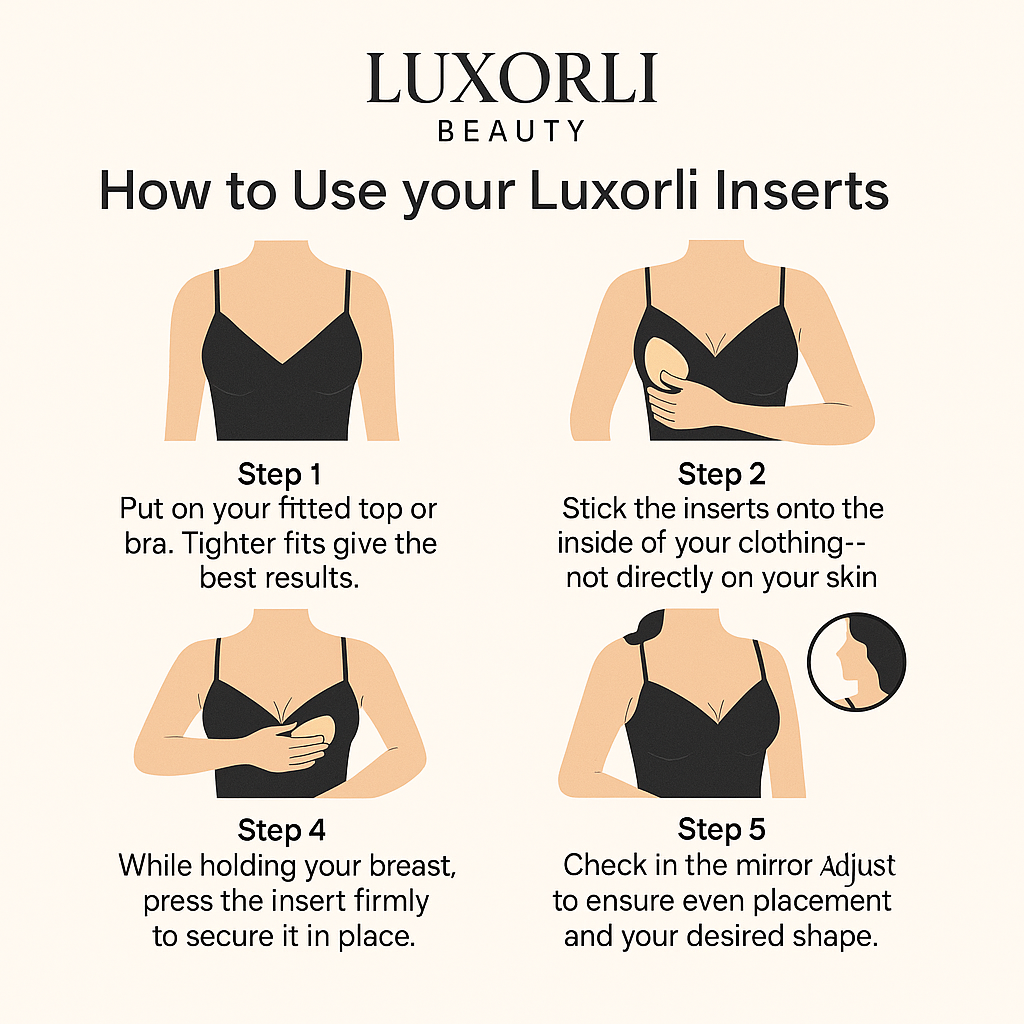 LUXORLI
BEAUTY

How to Use your Luxorli Inserts

Step 1
Put on your fitted top or bra. Tighter fits give the best results.

Step 2
Stick the inserts onto the inside of your clothing-- not directly on your skin

Step 4
While holding your breast, press the insert firmly to secure it in place.

Step 5
Check in the mirror Adjust to ensure even placement and your desired shape.